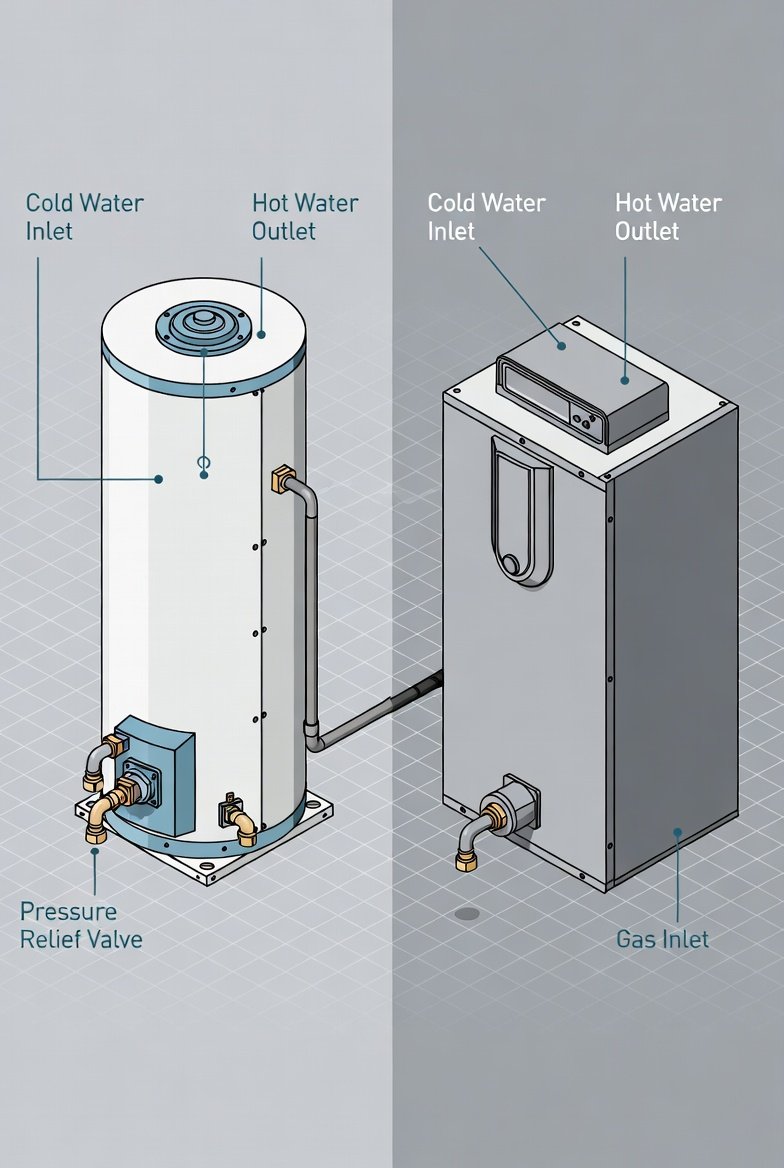 Cold Water Inlet

Hot Water Outlet

Cold Water Inlet

Hot Water Outlet

Pressure Relief Valve

Gas Inlet