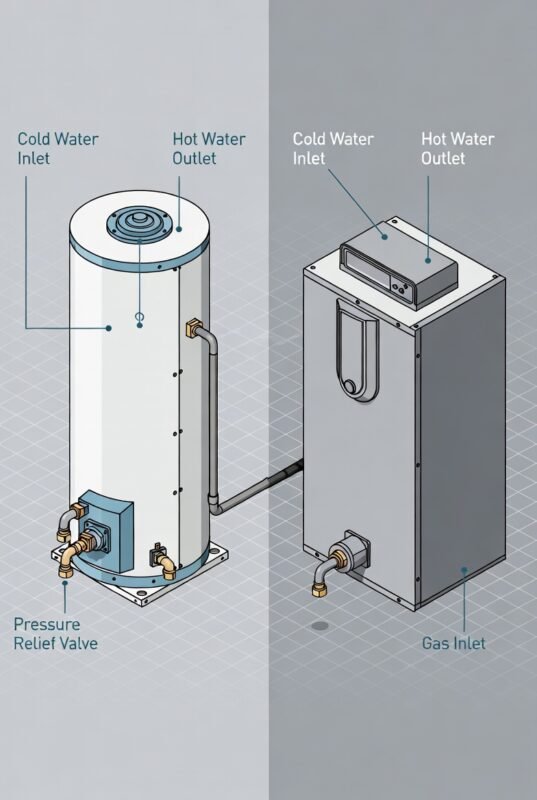 Cold Water Inlet

Hot Water Outlet

Cold Water Inlet

Hot Water Outlet

Pressure Relief Valve

Gas Inlet